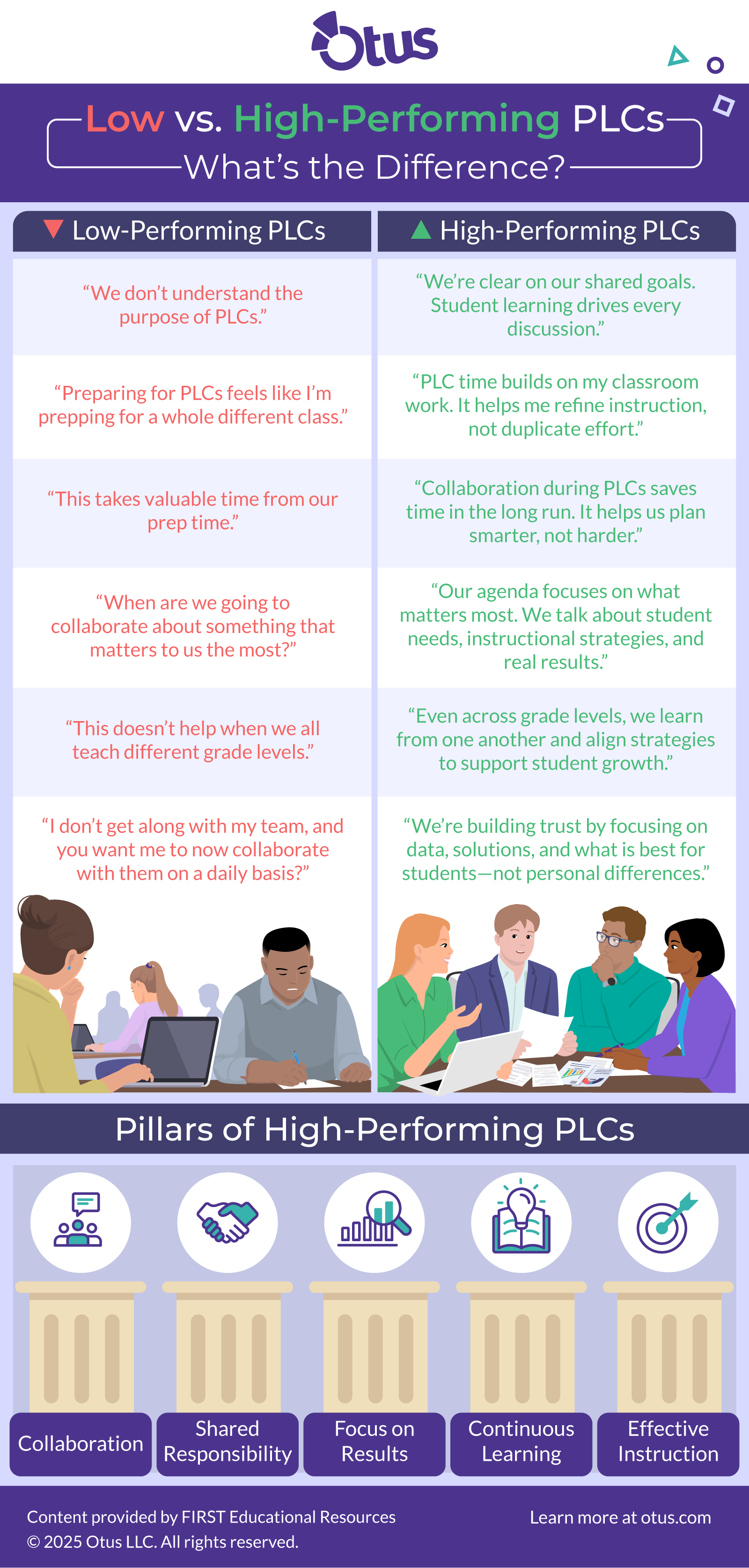 Otus

Low vs. High-Performing PLCs
What's the Difference?

| Low-Performing PLCs | High-Performing PLCs |
|---|---|
| "We don't understand the purpose of PLCs." | "We're clear on our shared goals. Student learning drives every discussion." |
| "Preparing for PLCs feels like I'm prepping for a whole different class." | "PLC time builds on my classroom work. It helps me refine instruction, not duplicate effort." |
| "This takes valuable time from our prep time." | "Collaboration during PLCs saves time in the long run. It helps us plan smarter, not harder." |
| "When are we going to collaborate about something that matters to us the most?" | "Our agenda focuses on what matters most. We talk about student needs, instructional strategies, and real results." |
| "This doesn't help when we all teach different grade levels." | "Even across grade levels, we learn from one another and align strategies to support student growth." |
| "I don't get along with my team, and you want me to now collaborate with them on a daily basis?" | "We're building trust by focusing on data, solutions, and what is best for students—not personal differences." |

Pillars of High-Performing PLCs

Collaboration
Shared Responsibility
Focus on Results
Continuous Learning
Effective Instruction

Content provided by FIRST Educational Resources
© 2025 Otus LLC. All rights reserved.
Learn more at otus.com